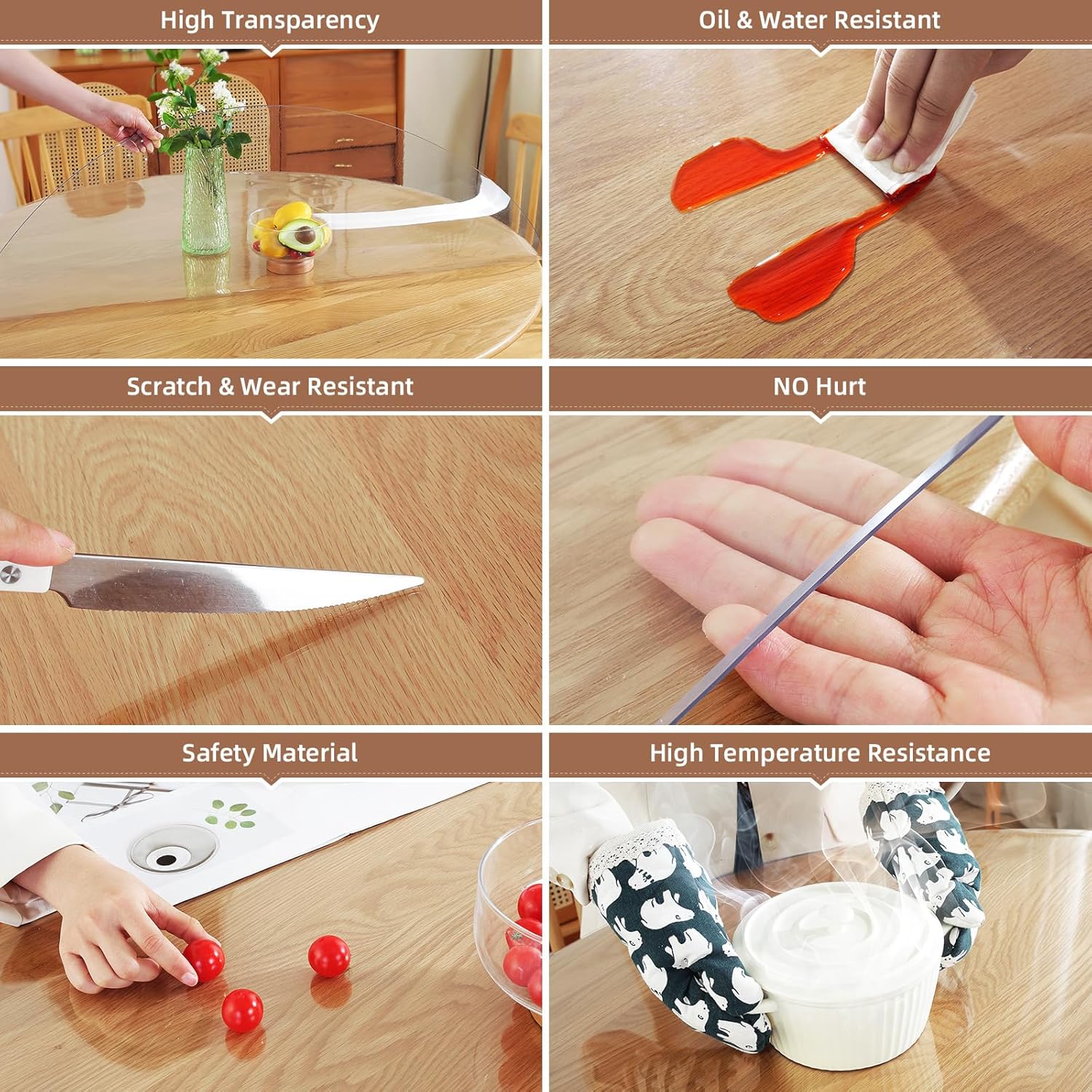 High Transparency

Oil & Water Resistant

Scratch & Wear Resistant

NO Hurt

Safety Material

High Temperature Resistance