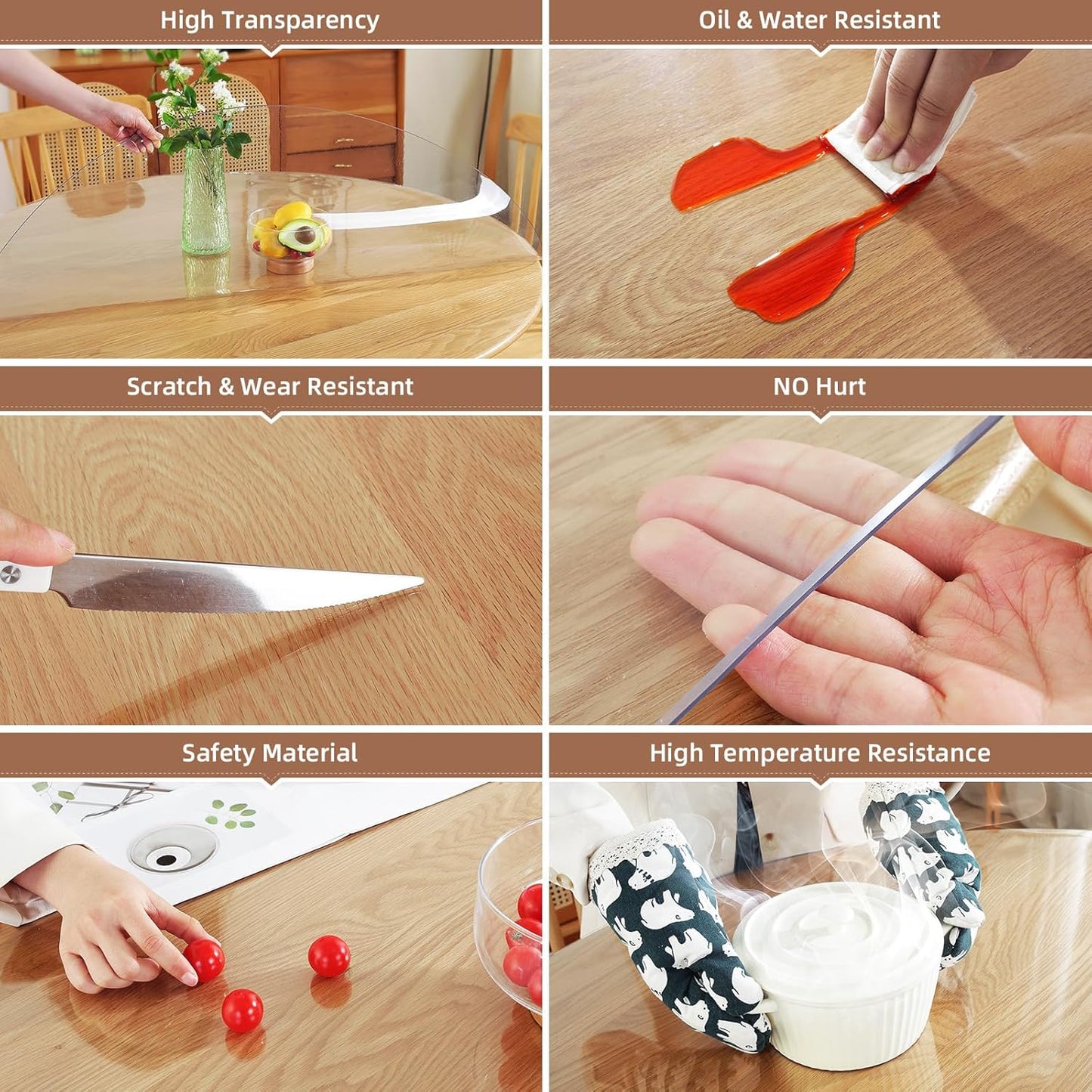 High Transparency

Oil & Water Resistant

Scratch & Wear Resistant

NO Hurt

Safety Material

High Temperature Resistance