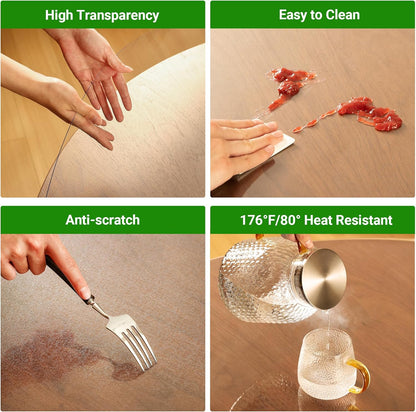 High Transparency

Easy to Clean

Anti-scratch

176°F/80° Heat Resistant