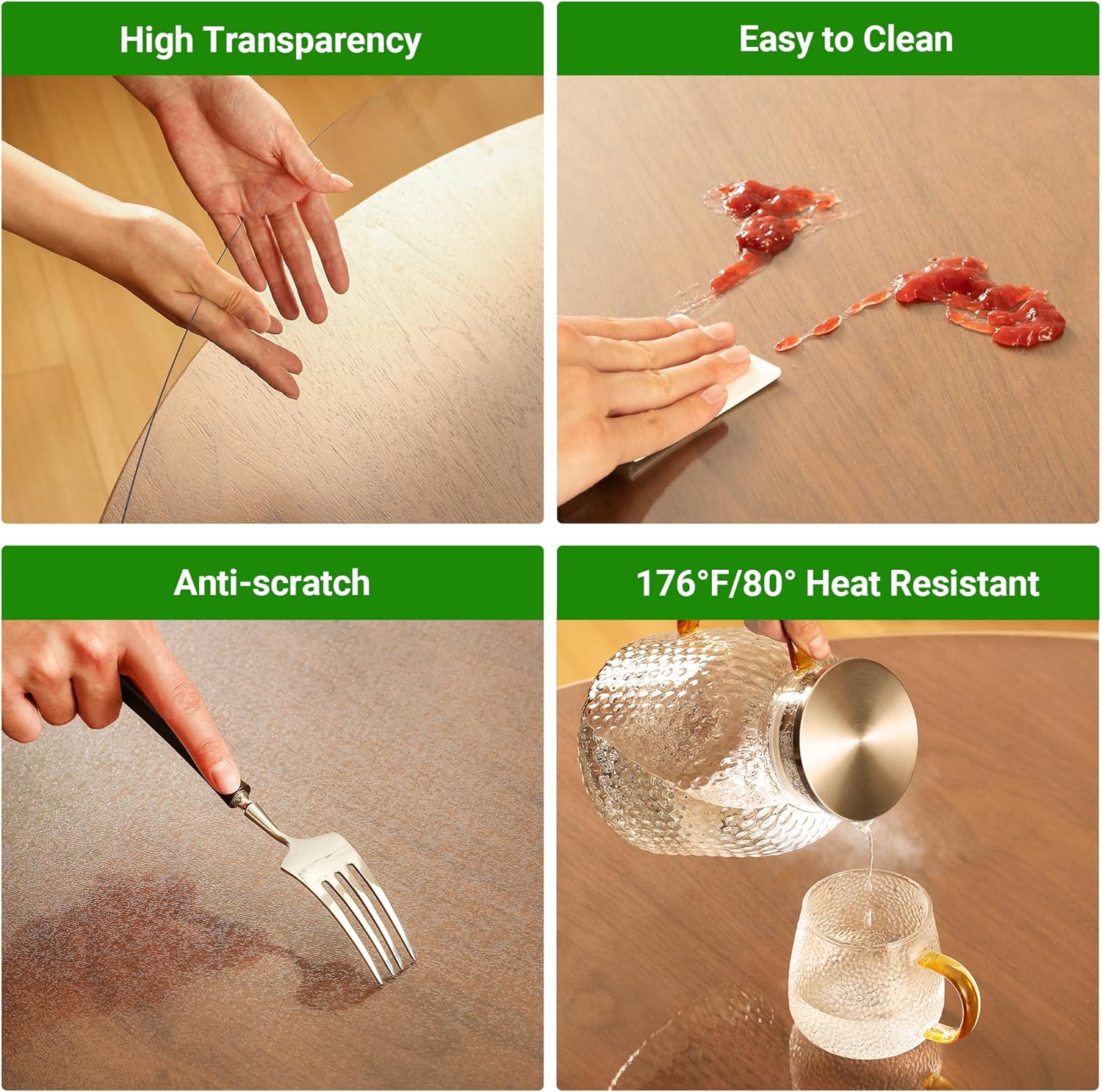 High Transparency

Easy to Clean

Anti-scratch

176°F/80° Heat Resistant